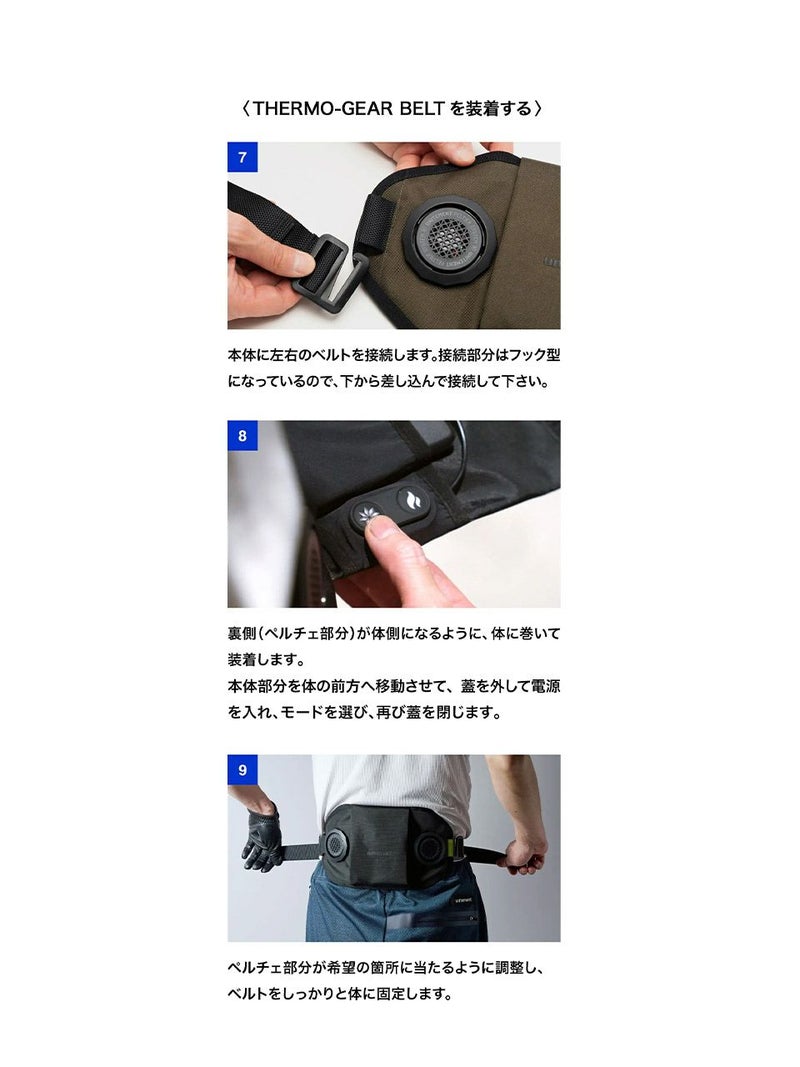 〈THERMO-GEAR BELT を装着する〉

7

本体に左右のベルトを接続します。接続部分はフック型になっているので、下から差し込んで接続して下さい。

8

裏側（ペルチェ部分）が体側になるように、体に巻いて装着します。
本体部分を体の前方へ移動させて、蓋を外して電源を入れ、モードを選び、再び蓋を閉じます。

9

ペルチェ部分が希望の箇所に当たるように調整し、ベルトをしっかりと体に固定します。